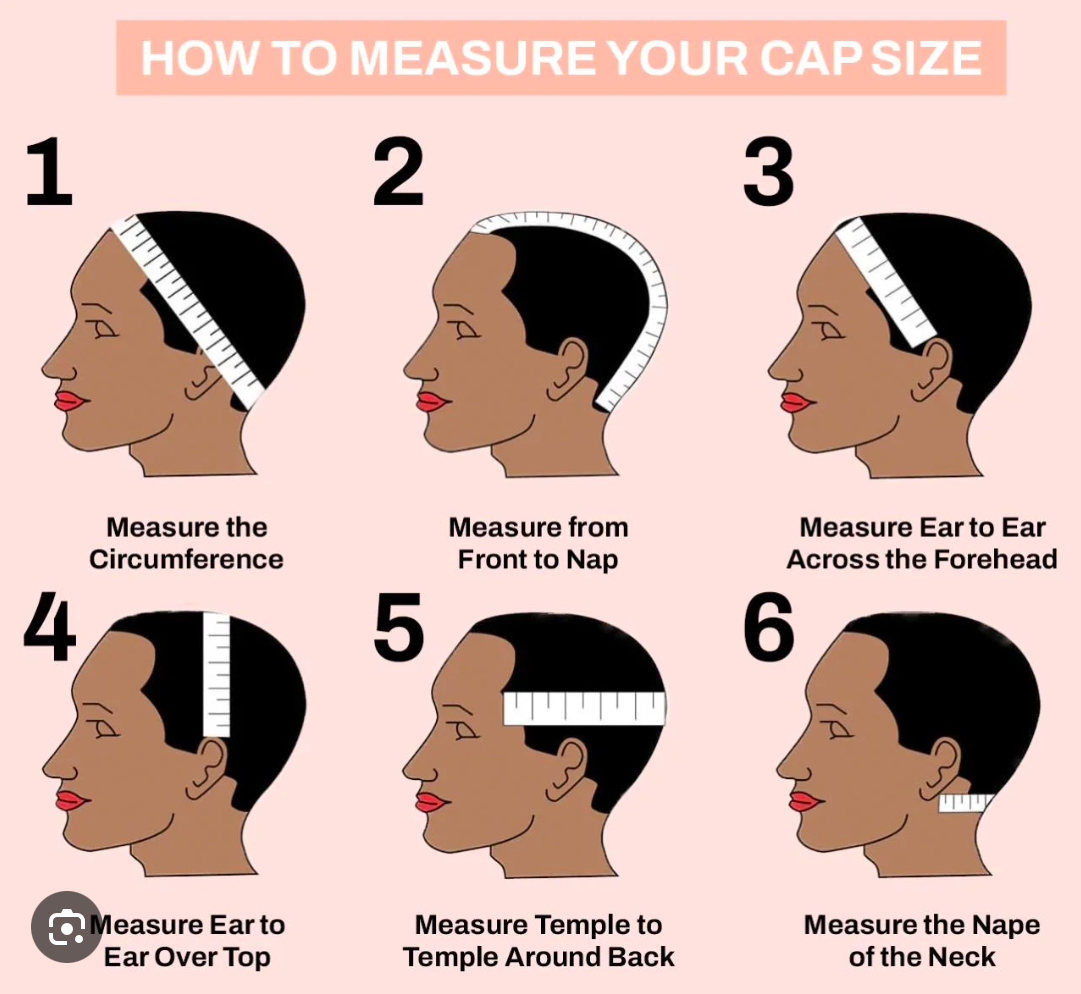 HOW TO MEASURE YOUR CAP SIZE

1

Measure the Circumference

2

Measure from Front to Nap

3

Measure Ear to Ear Across the Forehead

4

Measure Ear to Ear Over Top

5

Measure Temple to Temple Around Back

6

Measure the Nape of the Neck